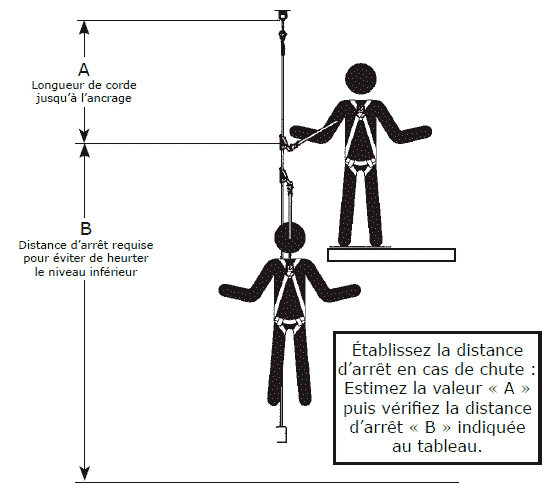 A
Longueur de corde jusqu'à l'ancrage

B
Distance d'arrêt requise pour éviter de heurter le niveau inférieur

Établissez la distance d'arrêt en cas de chute : Estimez la valeur « A » puis vérifiez la distance d'arrêt « B » indiquée au tableau.